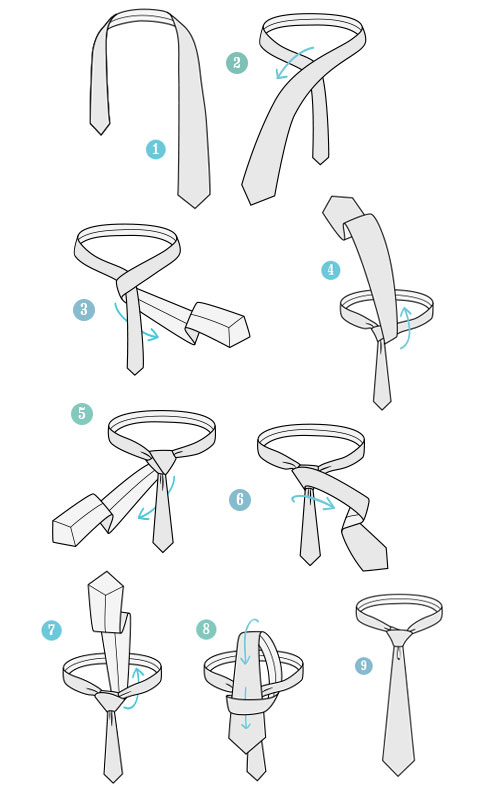 1
2
3
4
5
6
7
8
9