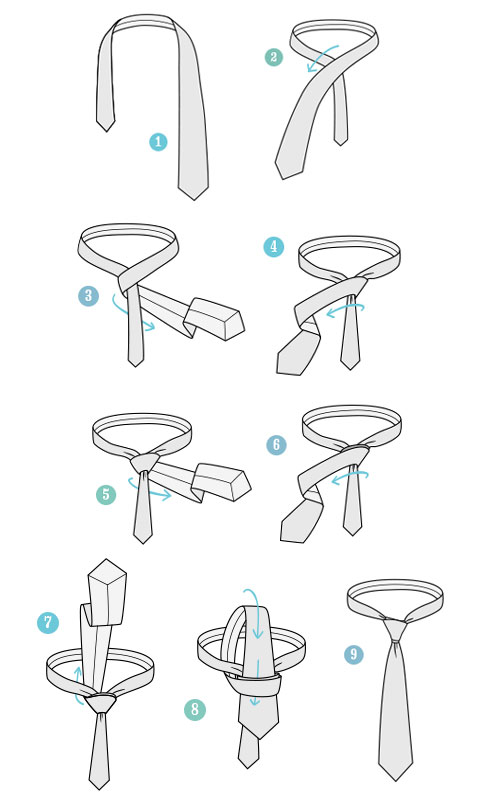 1
2
3
4
5
6
7
8
9