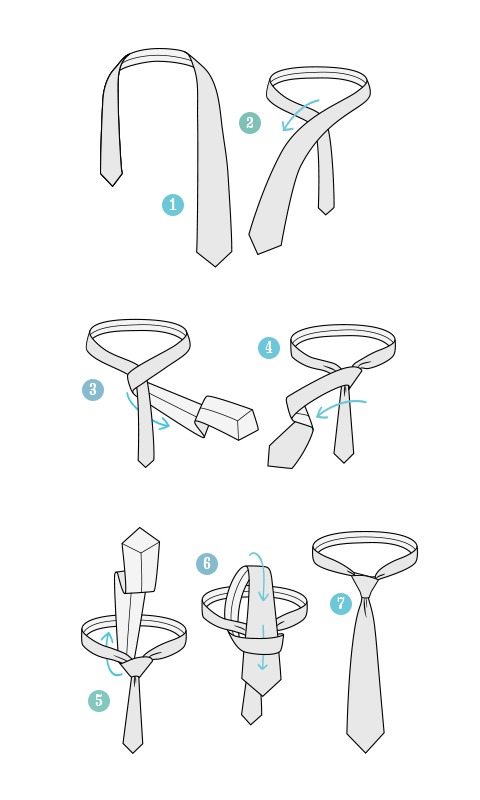 1
2
3
4
5
6
7